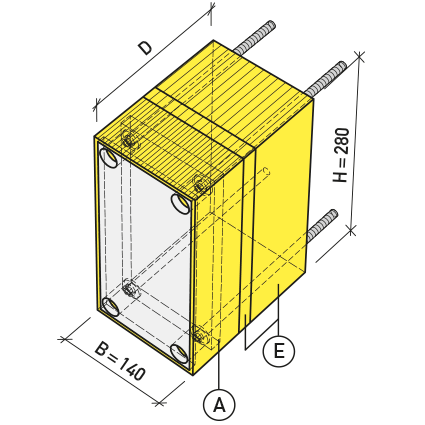 D
H = 280
B = 140
E
A